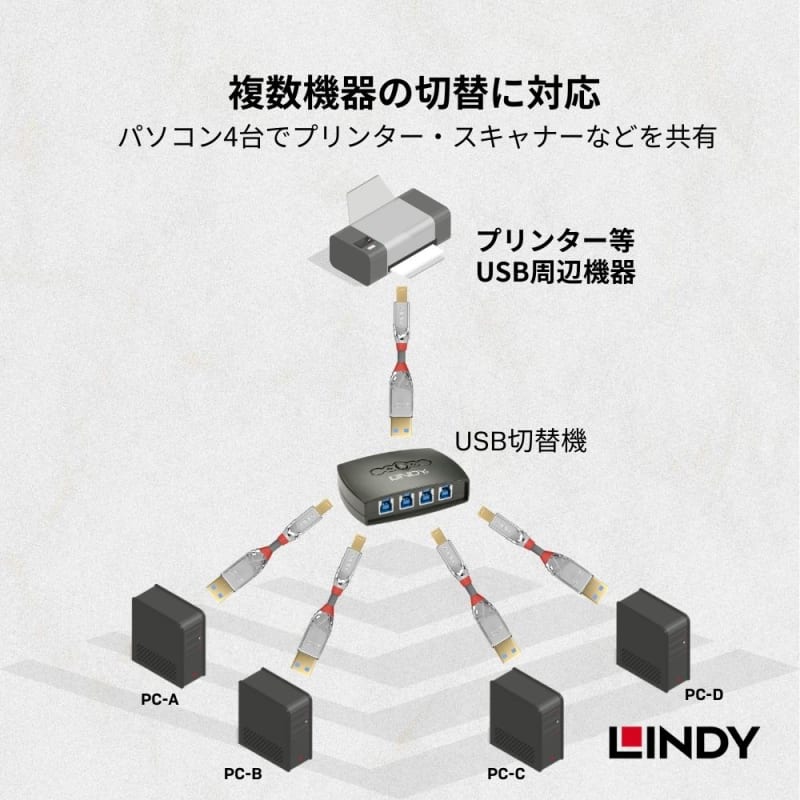 複数機器の切替に対応
パソコン4台でプリンター・スキャナーなどを共有

プリンター等
USB周辺機器

USB切替機

LINDY

PC-A

PC-B

PC-C

PC-D

LINDY