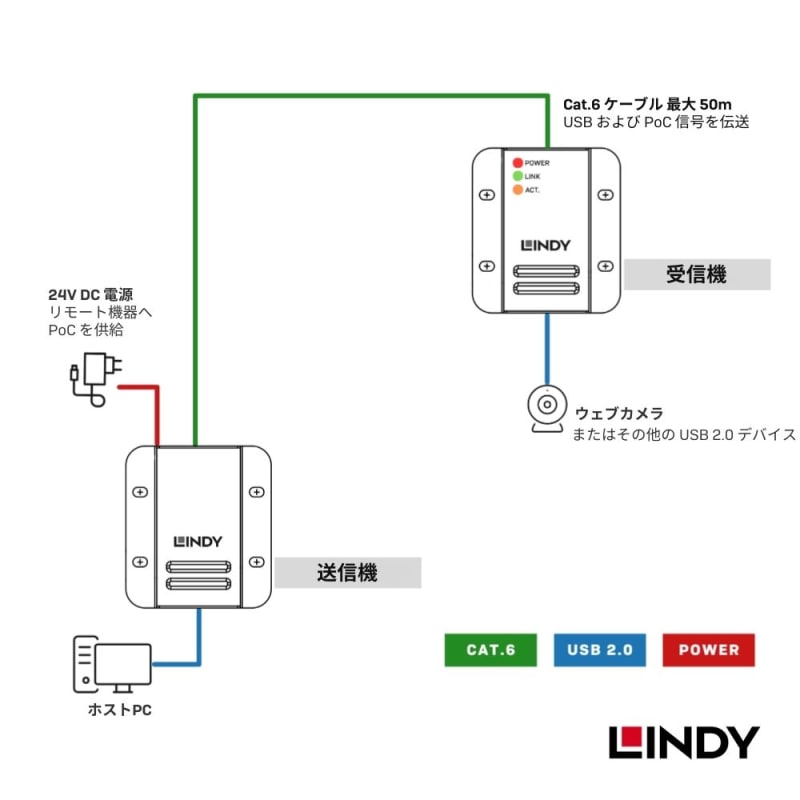 Cat.6 ケーブル 最大 50m
USB および PoC 信号を伝送

POWER
LINK
ACT.

LINDY

受信機

24V DC 電源
リモート機器へ
PoC を供給

ウェブカメラ
またはその他の USB 2.0 デバイス

LINDY

送信機

ホストPC

CAT.6

USB 2.0

POWER

LINDY