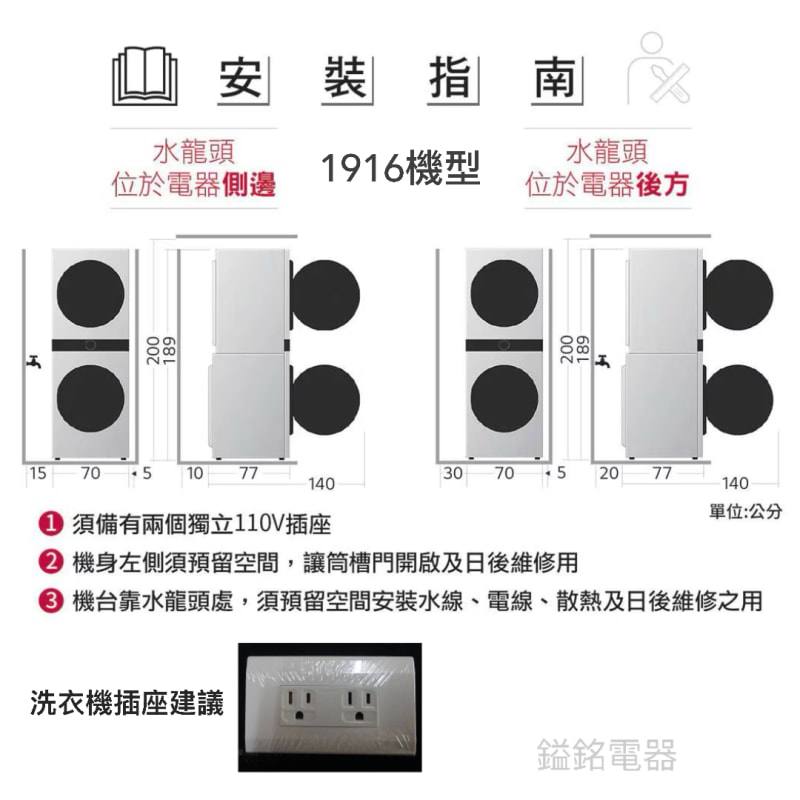 安 裝 指 南

水龍頭
位於電器側邊

1916機型

水龍頭
位於電器後方

200
189

15 70 5 10 77 140

200
189

30 70 5 20 77 140

單位:公分

1 須備有兩個獨立110V插座
2 機身左側須預留空間，讓筒槽門開啟及日後維修用
3 機台靠水龍頭處，須預留空間安裝水線、電線、散熱及日後維修之用

洗衣機插座建議

鎰銘電器